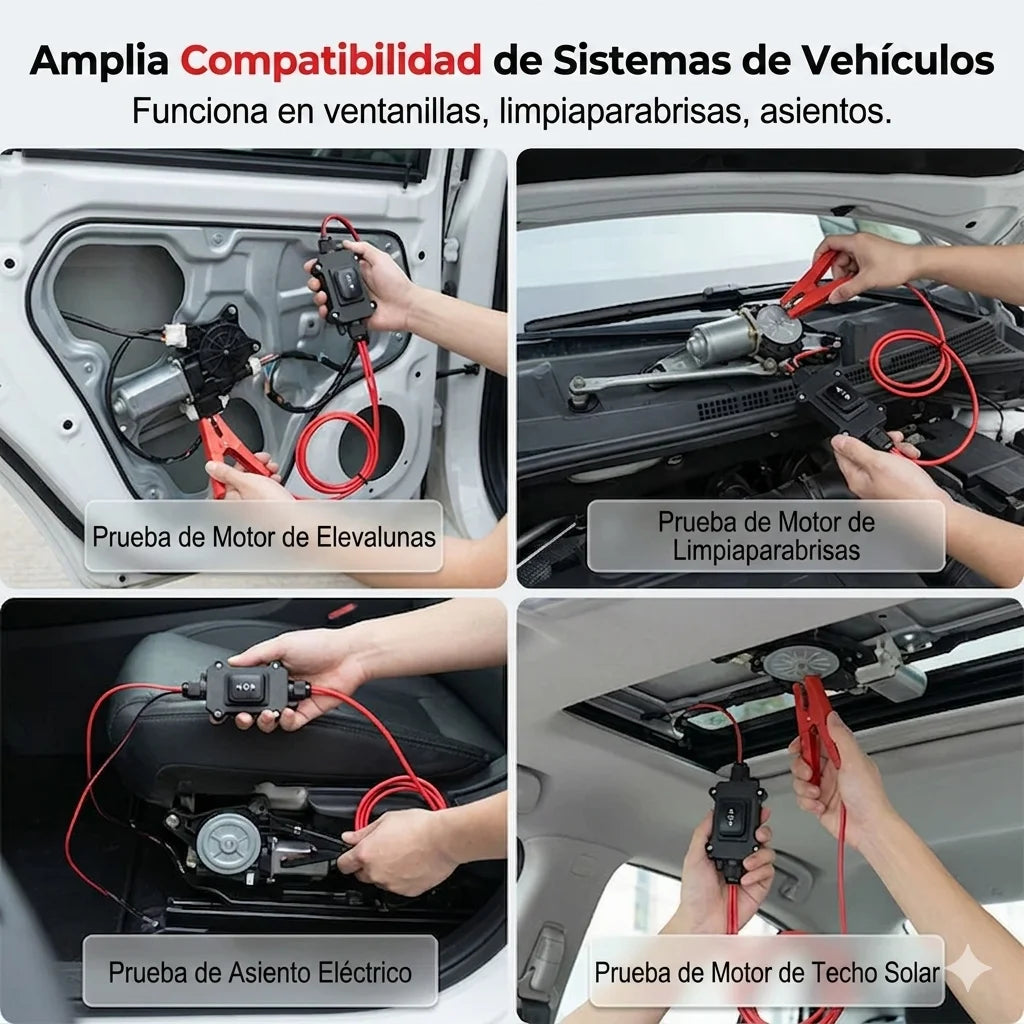 Amplia Compatibilidad de Sistemas de Vehículos
Funciona en ventanillas, limpiaparabrisas, asientos.

Prueba de Motor de Elevalunas

Prueba de Motor de Limpiaparabrisas

Prueba de Asiento Eléctrico

Prueba de Motor de Techo Solar